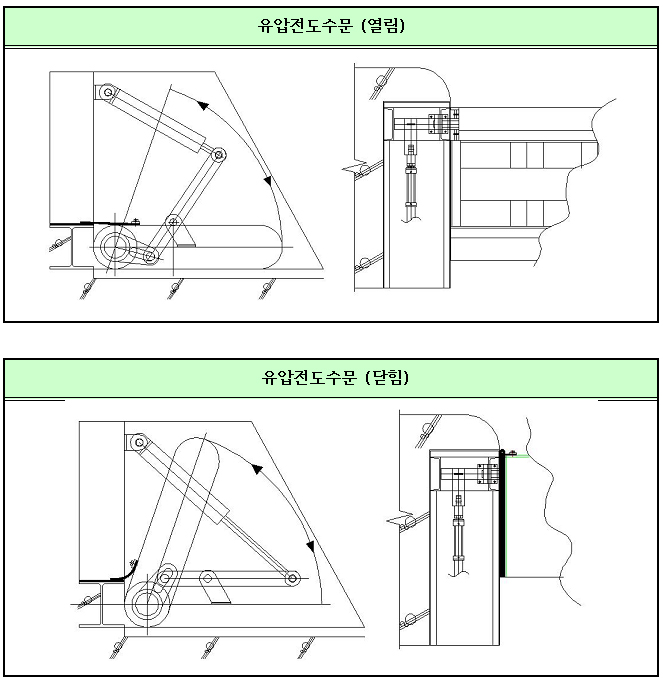 유압전도수문 (열림)

유압전도수문 (닫힘)