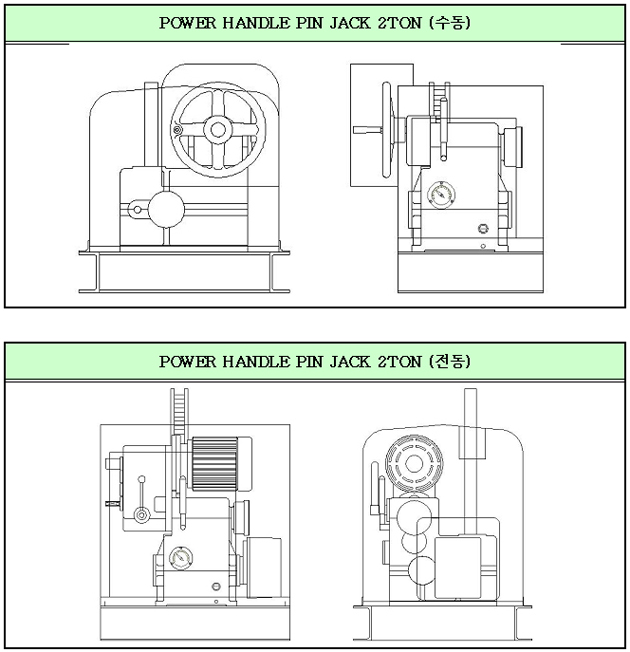 POWER HANDLE PIN JACK 2TON (수동)

POWER HANDLE PIN JACK 2TON (전동)